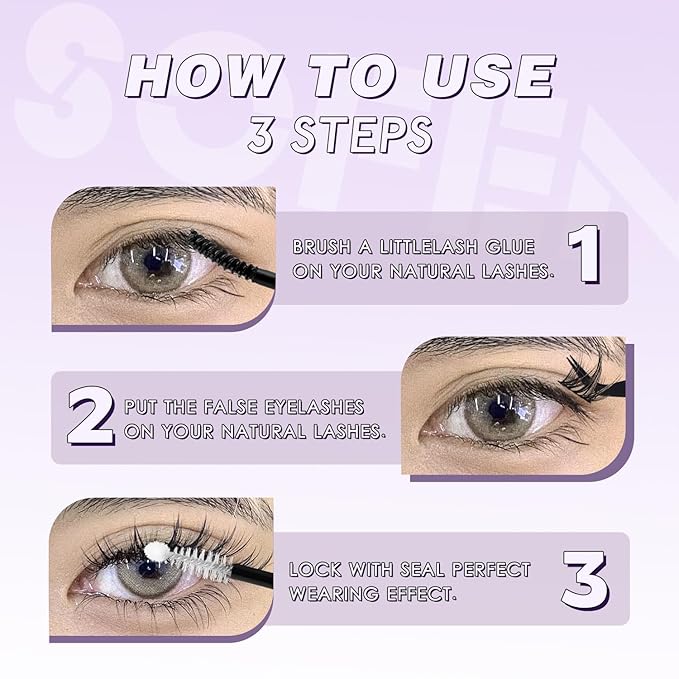 HOW TO USE
3 STEPS

BRUSH A LITTLELASH GLUE ON YOUR NATURAL LASHES. 1

2 PUT THE FALSE EYELASHES ON YOUR NATURAL LASHES.

LOCK WITH SEAL PERFECT WEARING EFFECT. 3