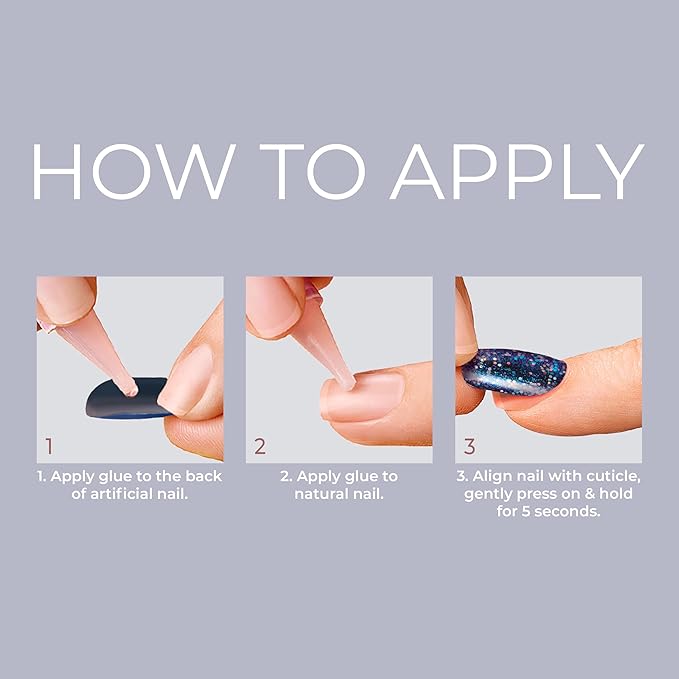 HOW TO APPLY

1

1. Apply glue to the back of artificial nail.

2

2. Apply glue to natural nail.

3

3. Align nail with cuticle, gently press on & hold for 5 seconds.