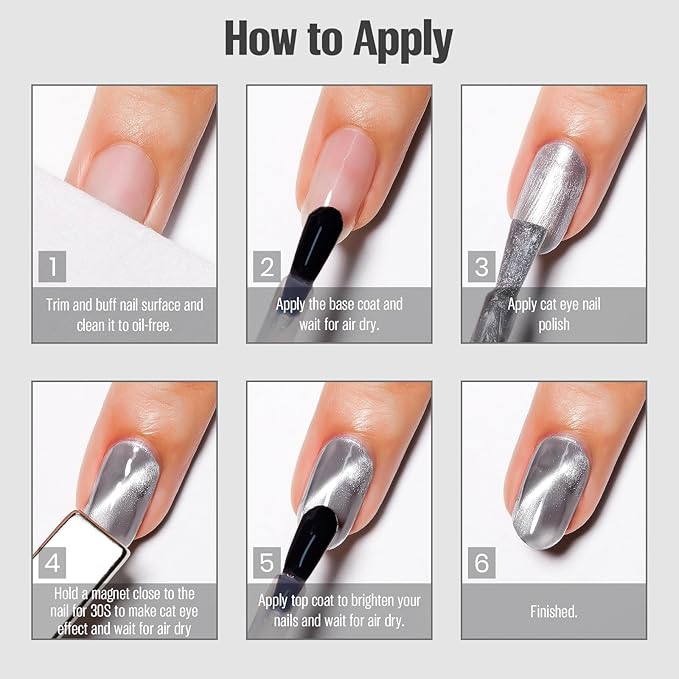 How to Apply

1
Trim and buff nail surface and clean it to oil-free.

2
Apply the base coat and wait for air dry.

3
Apply cat eye nail polish

4
Hold a magnet close to the nail for 30S to make cat eye effect and wait for air dry

5
Apply top coat to brighten your nails and wait for air dry.

6
Finished.