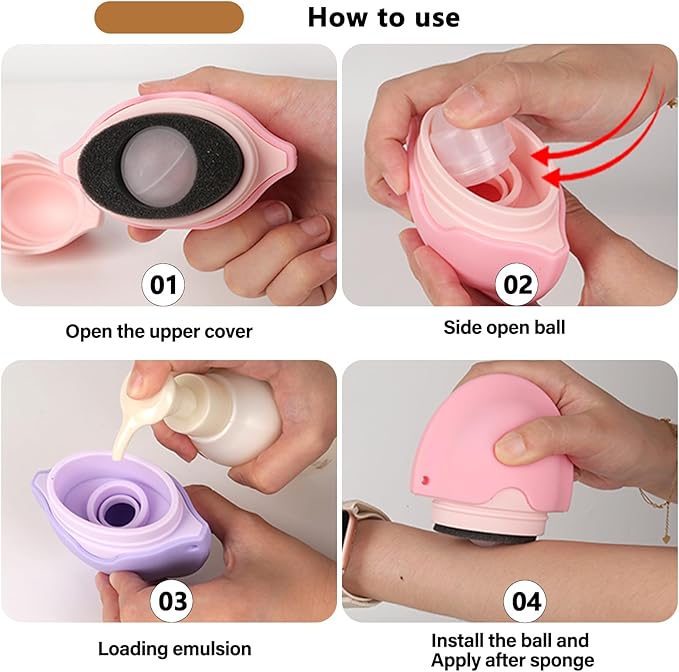 How to use

01

Open the upper cover

02

Side open ball

03

Loading emulsion

04

Install the ball and Apply after sponge