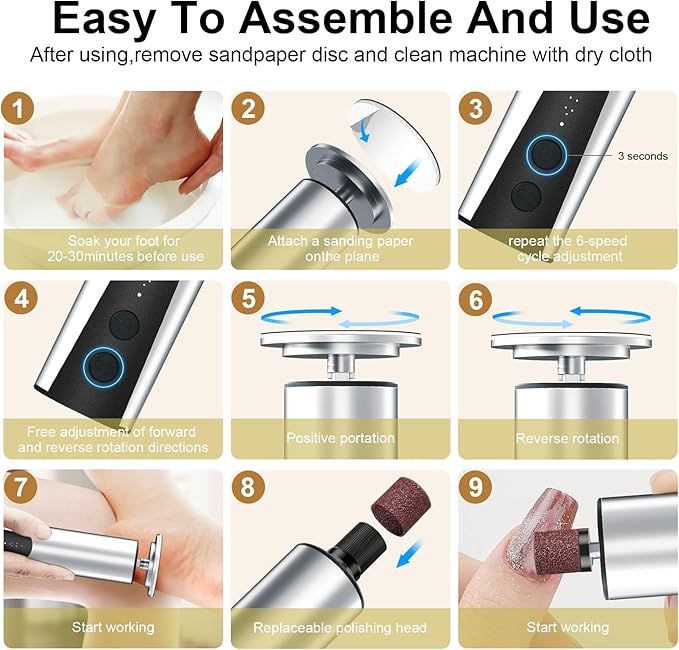 Easy To Assemble And Use
After using,remove sandpaper disc and clean machine with dry cloth

1
Soak your foot for 20-30minutes before use

2
Attach a sanding paper onthe plane

3
3 seconds
repeat the 6-speed cycle adjustment

4
Free adjustment of forward and reverse rotation directions

5
Positive portation

6
Reverse rotation

7
Start working

8
Replaceable polishing head

9
Start working