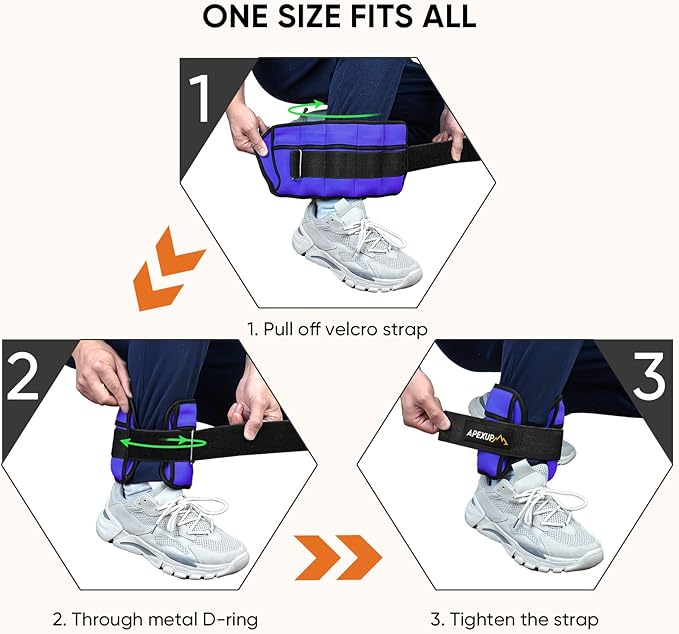 ONE SIZE FITS ALL

1

1. Pull off velcro strap

2

3

APEXUP

2. Through metal D-ring

3. Tighten the strap