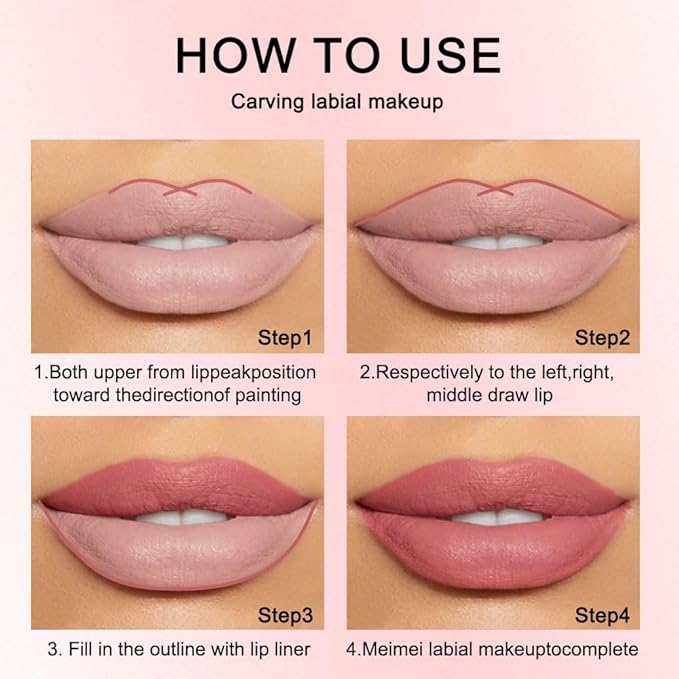 HOW TO USE

Carving labial makeup

Step1

1.Both upper from lippeakposition toward thedirectionof painting

Step2

2.Respectively to the left,right, middle draw lip

Step3

3. Fill in the outline with lip liner

Step4

4.Meimei labial makeuptocomplete