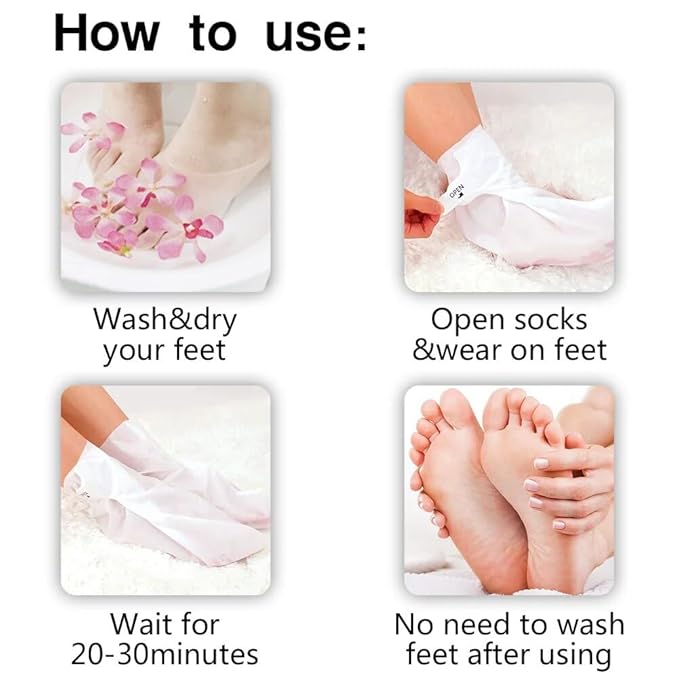 How to use:

OPEN

Wash&dry your feet

Open socks &wear on feet

Wait for 20-30minutes

No need to wash feet after using