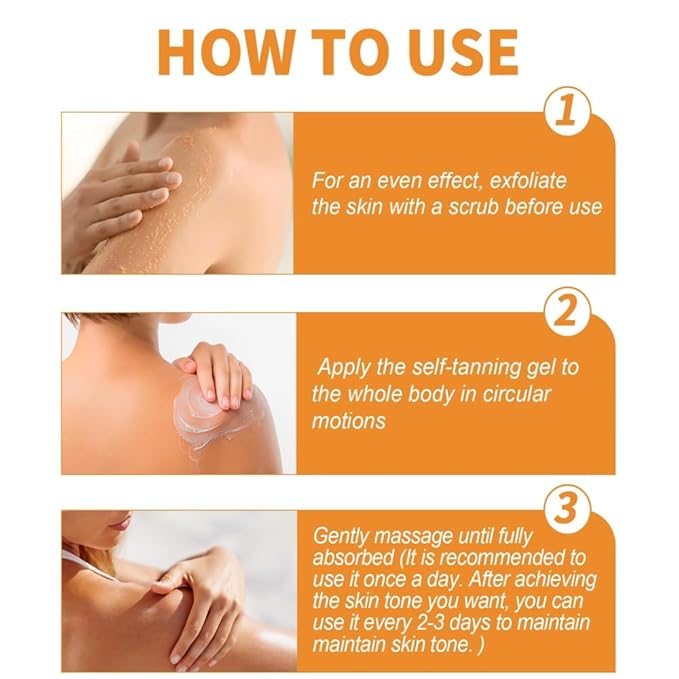 HOW TO USE

1

For an even effect, exfoliate the skin with a scrub before use

2

Apply the self-tanning gel to the whole body in circular motions

3

Gently massage until fully absorbed (It is recommended to use it once a day. After achieving the skin tone you want, you can use it every 2-3 days to maintain maintain skin tone. )