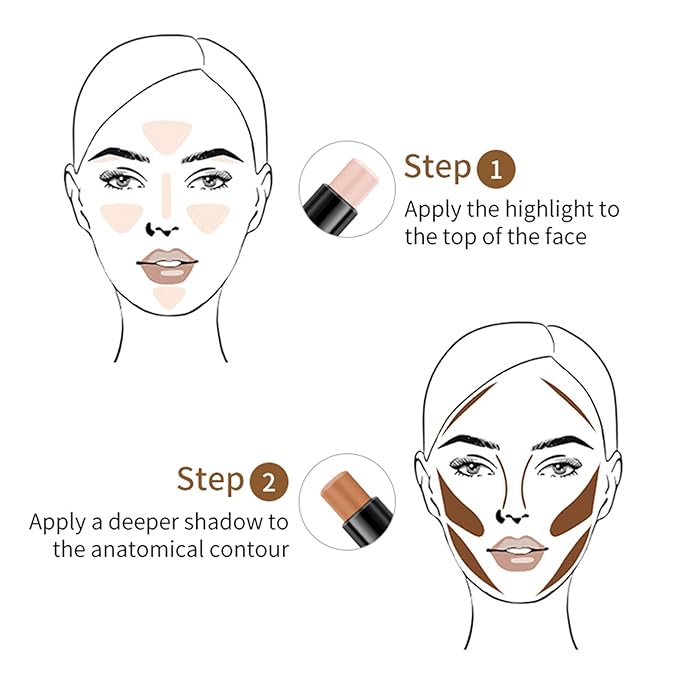 Step 1
Apply the highlight to the top of the face

Step 2
Apply a deeper shadow to the anatomical contour