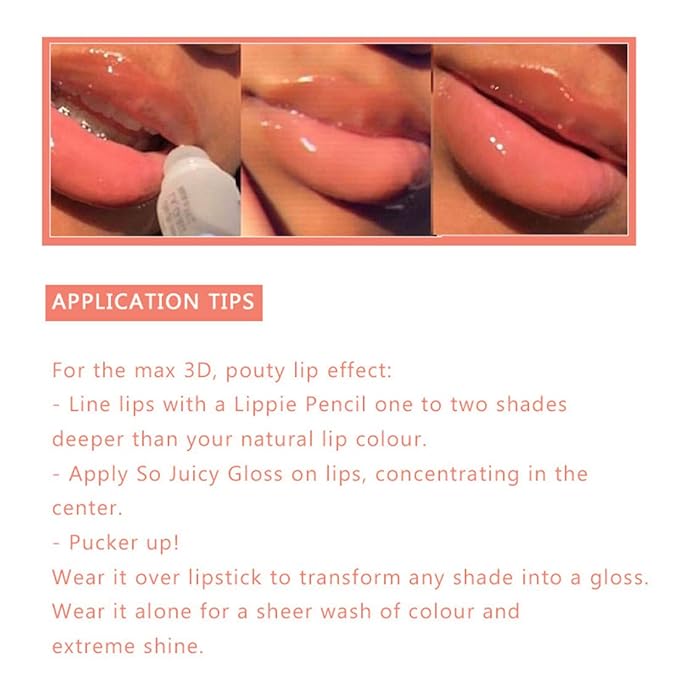 APPLICATION TIPS

For the max 3D, pouty lip effect:
- Line lips with a Lippie Pencil one to two shades deeper than your natural lip colour.
- Apply So Juicy Gloss on lips, concentrating in the center.
- Pucker up!
Wear it over lipstick to transform any shade into a gloss.
Wear it alone for a sheer wash of colour and extreme shine.